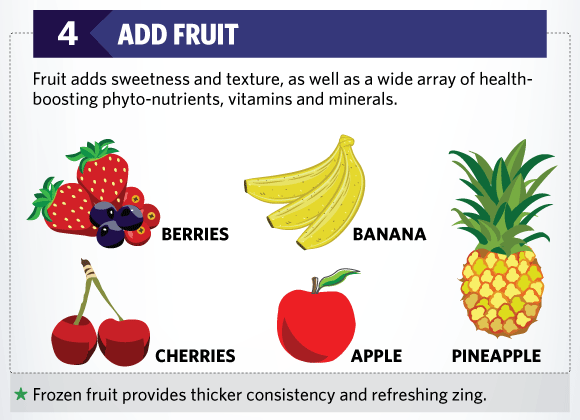 4 ADD FRUIT

Fruit adds sweetness and texture, as well as a wide array of health-boosting phyto-nutrients, vitamins and minerals.

BERRIES

BANANA

CHERRIES

APPLE

PINEAPPLE

★ Frozen fruit provides thicker consistency and refreshing zing.