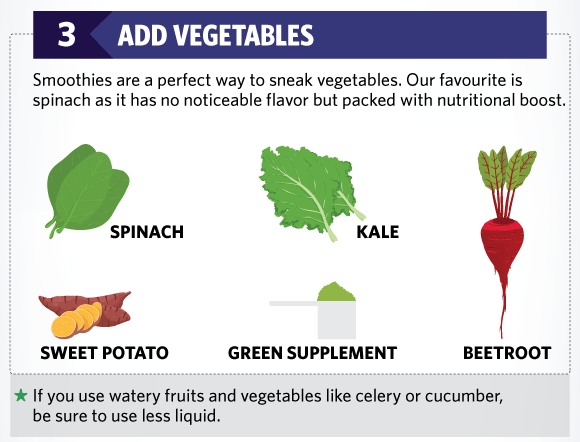 3 ADD VEGETABLES

Smoothies are a perfect way to sneak vegetables. Our favourite is spinach as it has no noticeable flavor but packed with nutritional boost.

SPINACH

KALE

SWEET POTATO

GREEN SUPPLEMENT

BEETROOT

★ If you use watery fruits and vegetables like celery or cucumber, be sure to use less liquid.